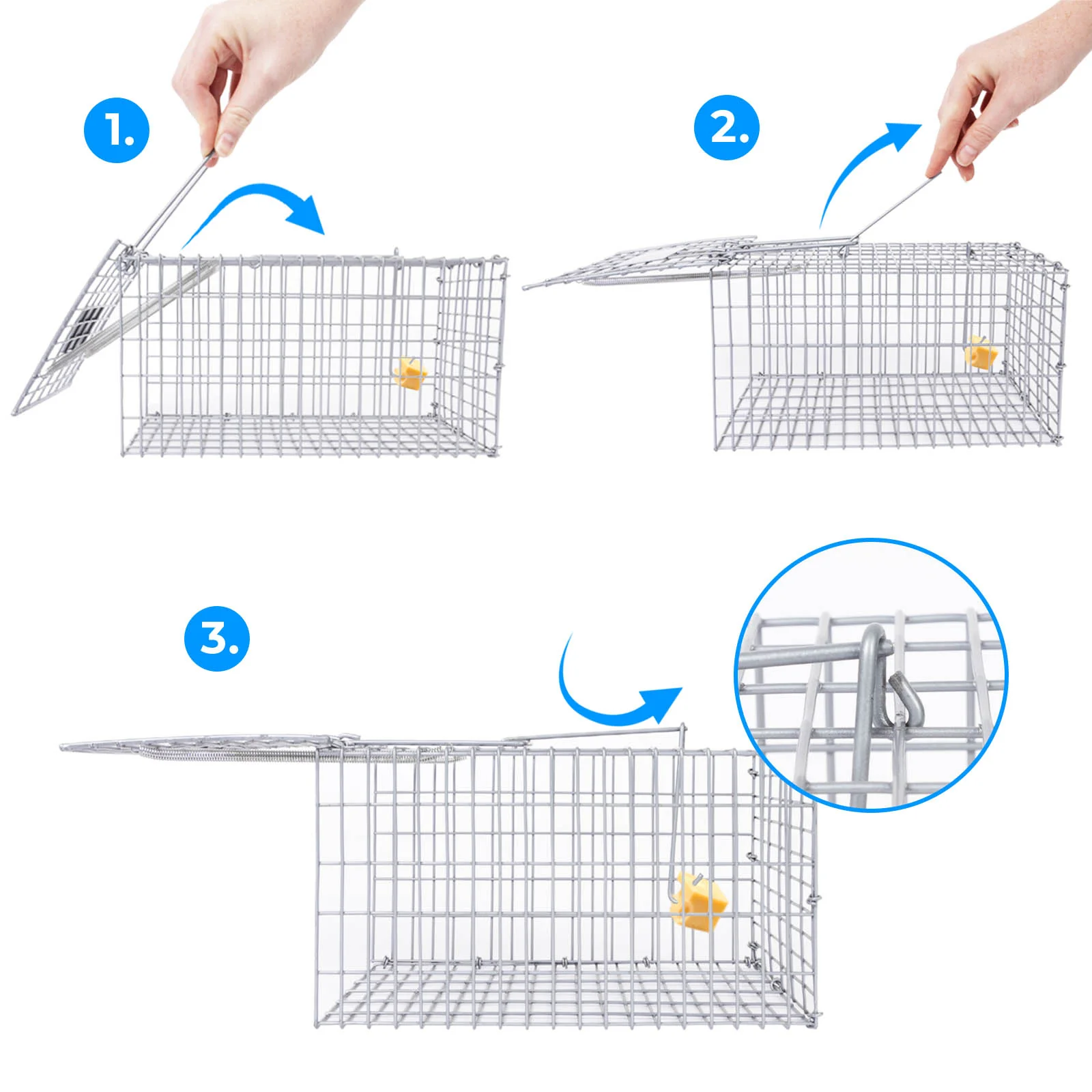 1.

2.

3.